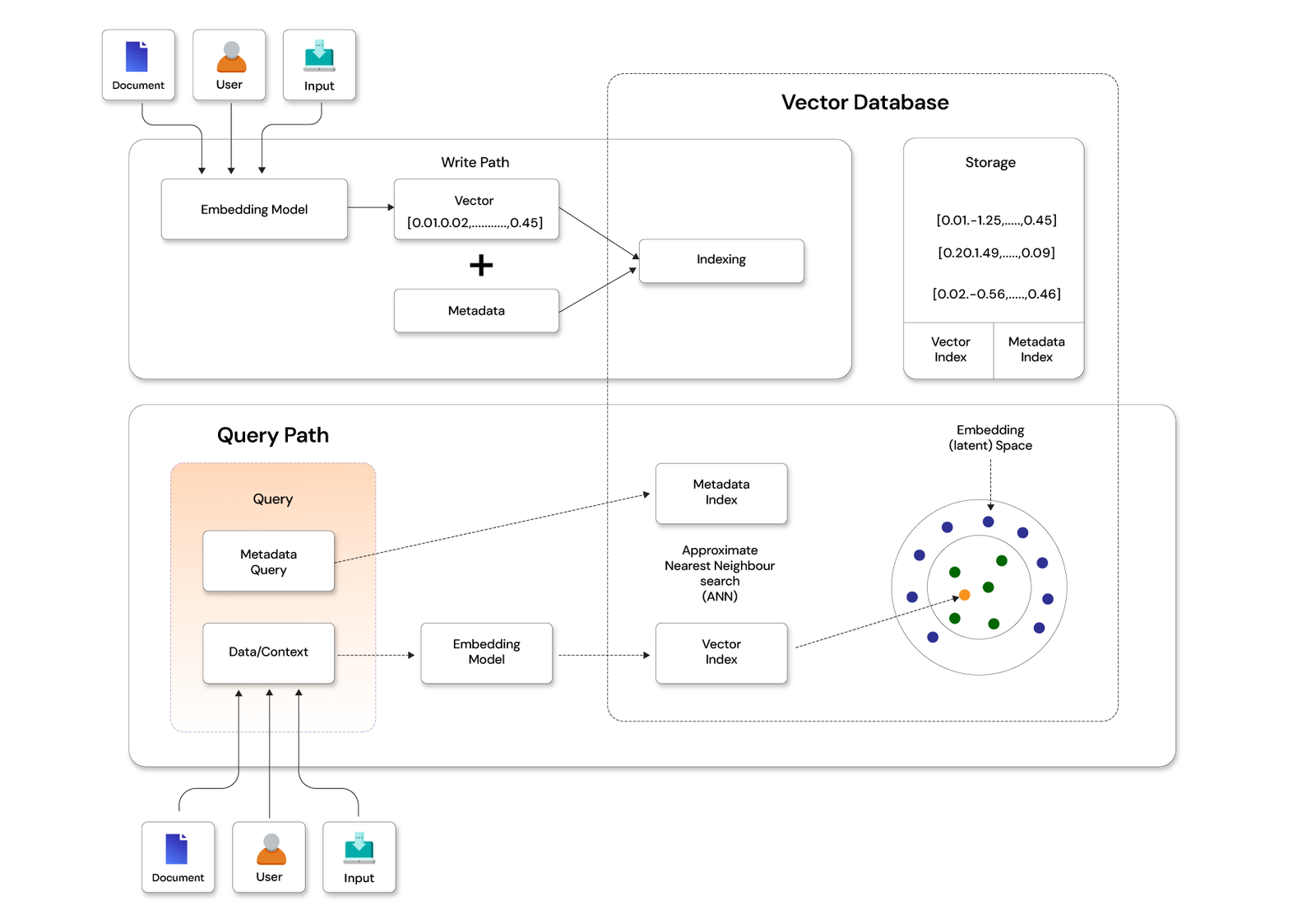 Document
User
Input

Vector Database

Write Path

Embedding Model

Vector
[0.01.0.02,...........,0.45]

+

Metadata

Indexing

Storage

[0.01.-1.25,.....,0.45]

[0.20.1.49,.....,0.09]

[0.02.-0.56,.....,0.46]

Vector Index

Metadata Index

Query Path

Query

Metadata Query

Data/Context

Embedding Model

Metadata Index

Approximate Nearest Neighbour search (ANN)

Vector Index

Embedding (latent) Space

Document
User
Input